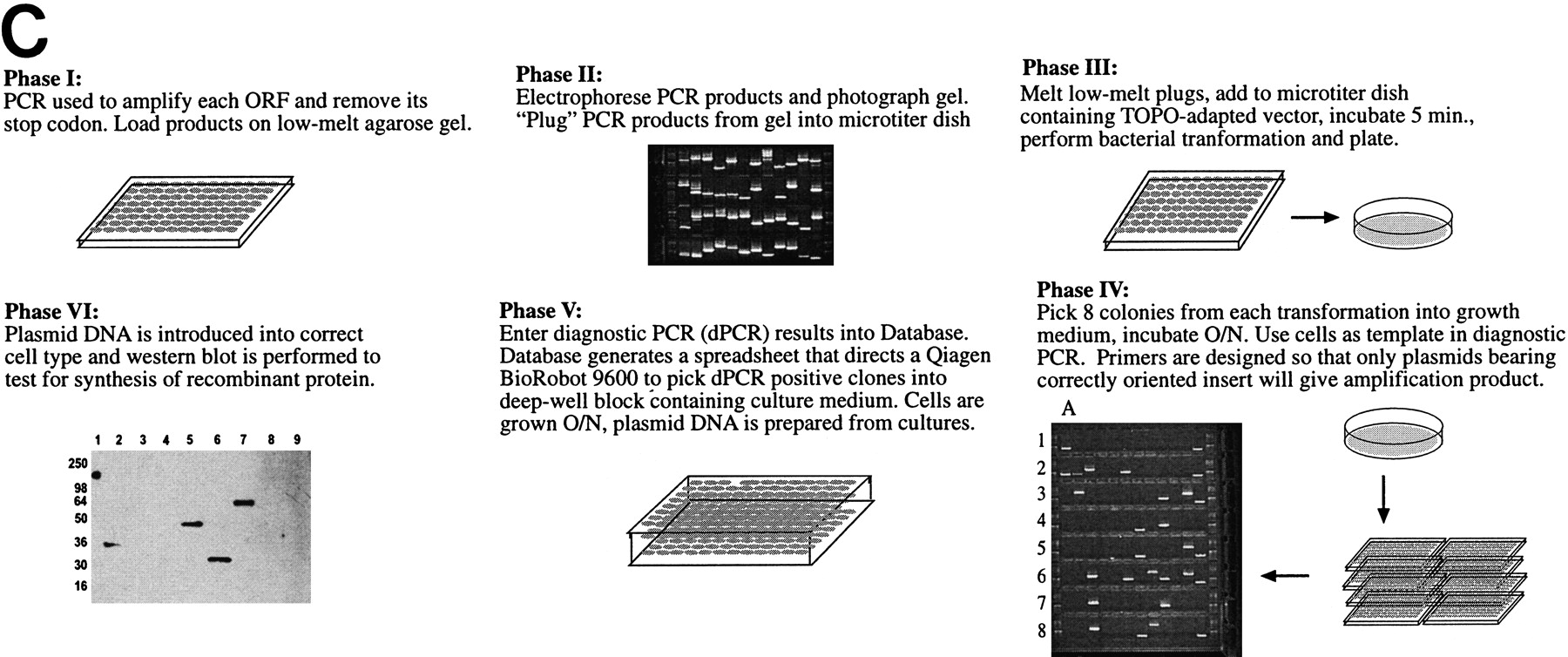 C

Phase I:
PCR used to amplify each ORF and remove its stop codon. Load products on low-melt agarose gel.

Phase II:
Electrophorese PCR products and photograph gel. "Plug" PCR products from gel into microtiter dish

Phase III:
Melt low-melt plugs, add to microtiter dish containing TOPO-adapted vector, incubate 5 min., perform bacterial tranformation and plate.

Phase VI:
Plasmid DNA is introduced into correct cell type and western blot is performed to test for synthesis of recombinant protein.

1 2 3 4 5 6 7 8 9
250
98
64
50
36
30
16

Phase V:
Enter diagnostic PCR (dPCR) results into Database. Database generates a spreadsheet that directs a Qiagen BioRobot 9600 to pick dPCR positive clones into deep-well block containing culture medium. Cells are grown O/N, plasmid DNA is prepared from cultures.

Phase IV:
Pick 8 colonies from each transformation into growth medium, incubate O/N. Use cells as template in diagnostic PCR. Primers are designed so that only plasmids bearing correctly oriented insert will give amplification product.

A
1
2
3
4
5
6
7
8