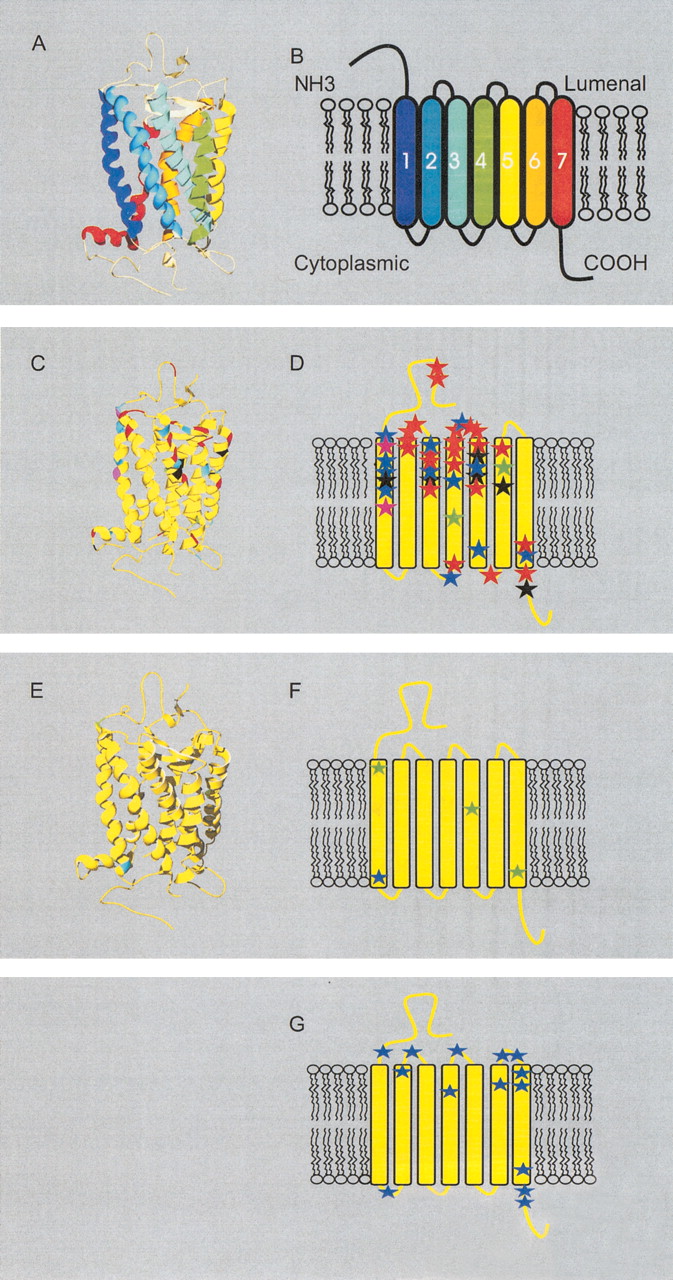 A

B

NH3

Lumenal

1 2 3 4 5 6 7

Cytoplasmic

COOH

C

D

E

F

G