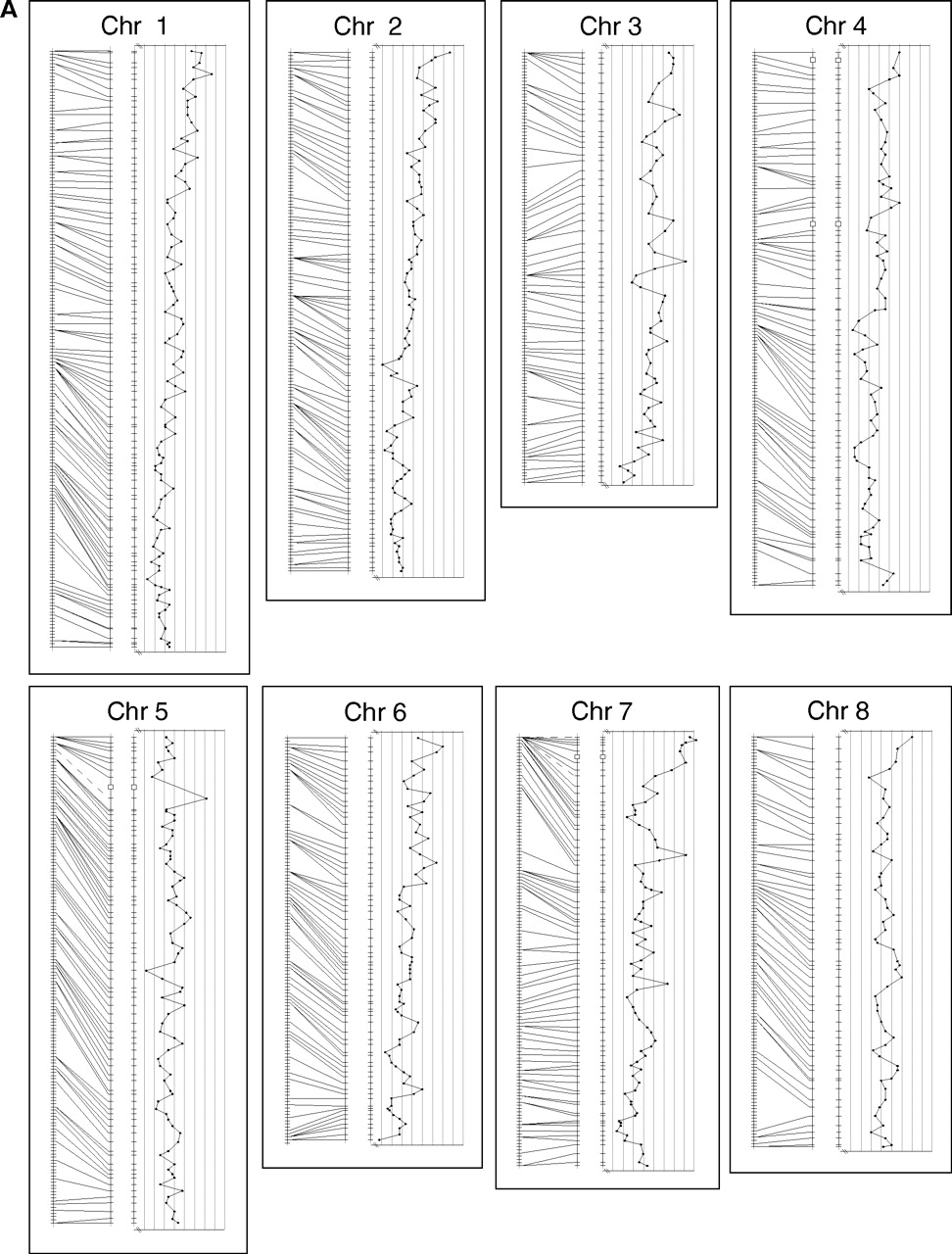 A

Chr 1

Chr 2

Chr 3

Chr 4

Chr 5

Chr 6

Chr 7

Chr 8