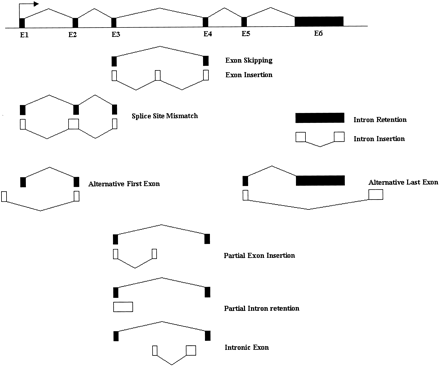 E1
E2
E3
E4
E5
E6

Exon Skipping
Exon Insertion

Splice Site Mismatch

Intron Retention
Intron Insertion

Alternative First Exon

Alternative Last Exon

Partial Exon Insertion

Partial Intron retention

Intronic Exon