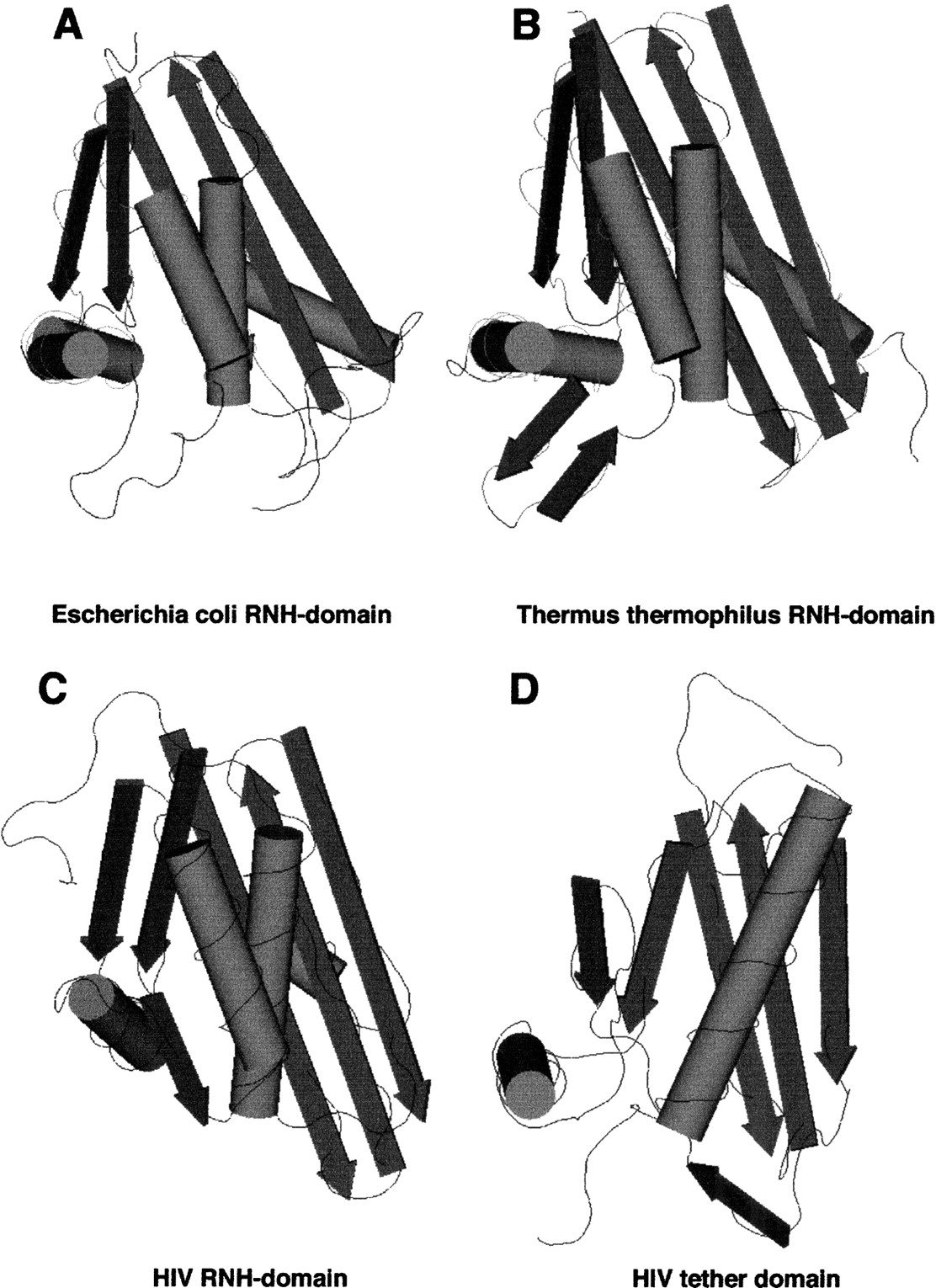 A

B

Escherichia coli RNH-domain

Thermus thermophilus RNH-domain

C

D

HIV RNH-domain

HIV tether domain